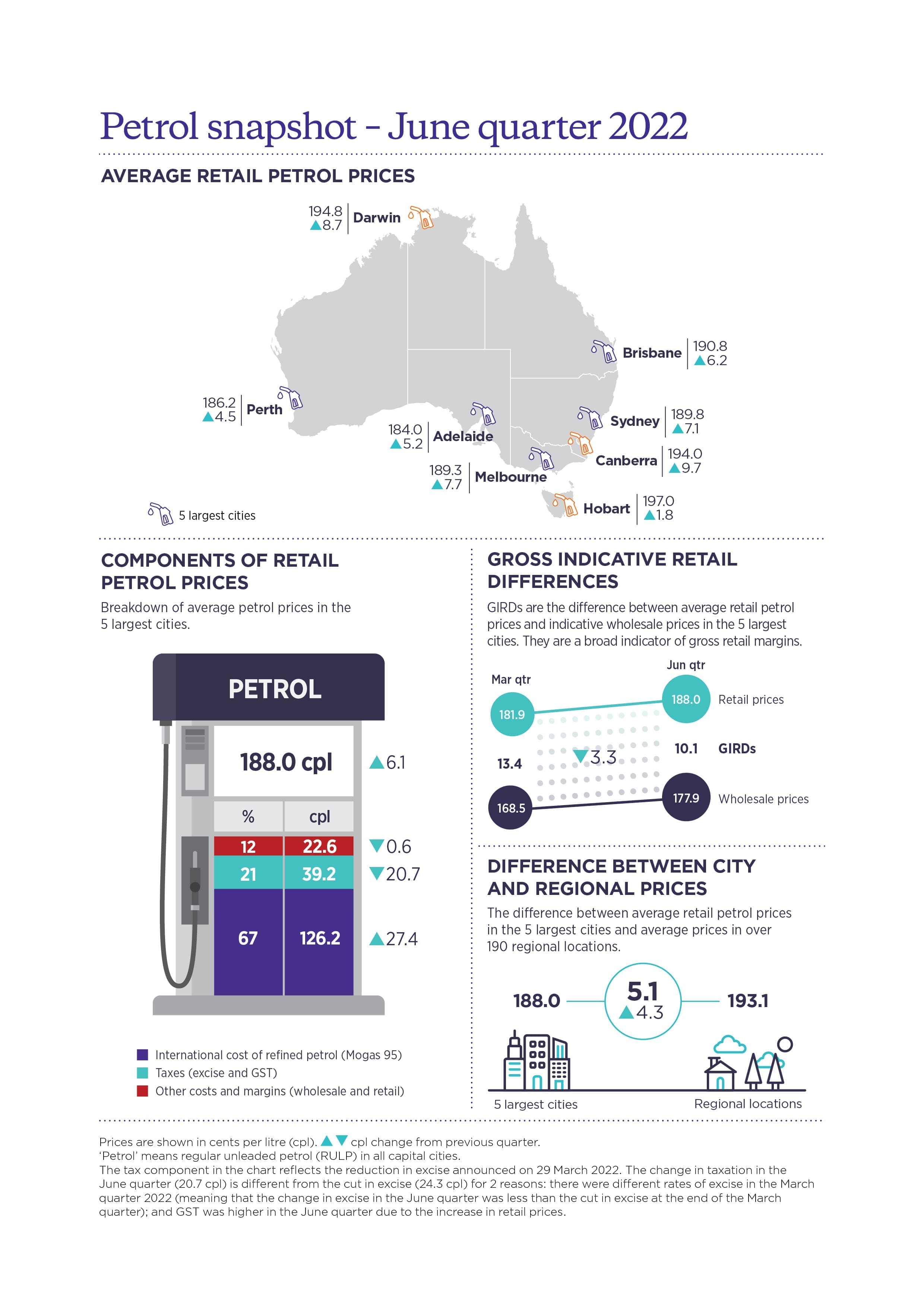 Petrol snapshot – June quarter 2022

AVERAGE RETAIL PETROL PRICES

194.8 ▲8.7 Darwin

Brisbane 190.8 ▲6.2

186.2 ▲4.5 Perth

184.0 ▲5.2 Adelaide

Sydney 189.8 ▲7.1

Canberra 194.0 ▲9.7

189.3 ▲7.7 Melbourne

Hobart 197.0 ▲1.8

5 largest cities

COMPONENTS OF RETAIL PETROL PRICES

Breakdown of average petrol prices in the 5 largest cities.

PETROL

188.0 cpl ▲6.1

| % | cpl | |
|---|---|---|
| 12 | 22.6 | ▼0.6 |
| 21 | 39.2 | ▼20.7 |
| 67 | 126.2 | ▲27.4 |

International cost of refined petrol (Mogas 95)
Taxes (excise and GST)
Other costs and margins (wholesale and retail)

GROSS INDICATIVE RETAIL DIFFERENCES

GIRDs are the difference between average retail petrol prices and indicative wholesale prices in the 5 largest cities. They are a broad indicator of gross retail margins.

Mar qtr
Jun qtr
181.9
188.0 Retail prices
13.4
▼3.3
10.1 GIRDs
168.5
177.9 Wholesale prices

DIFFERENCE BETWEEN CITY AND REGIONAL PRICES

The difference between average retail petrol prices in the 5 largest cities and average prices in over 190 regional locations.

188.0
5.1 ▲4.3
193.1

5 largest cities
Regional locations

Prices are shown in cents per litre (cpl). ▲▼ cpl change from previous quarter.
'Petrol' means regular unleaded petrol (RULP) in all capital cities.
The tax component in the chart reflects the reduction in excise announced on 29 March 2022. The change in taxation in the June quarter (20.7 cpl) is different from the cut in excise (24.3 cpl) for 2 reasons: there were different rates of excise in the March quarter 2022 (meaning that the change in excise in the June quarter was less than the cut in excise at the end of the March quarter); and GST was higher in the June quarter due to the increase in retail prices.