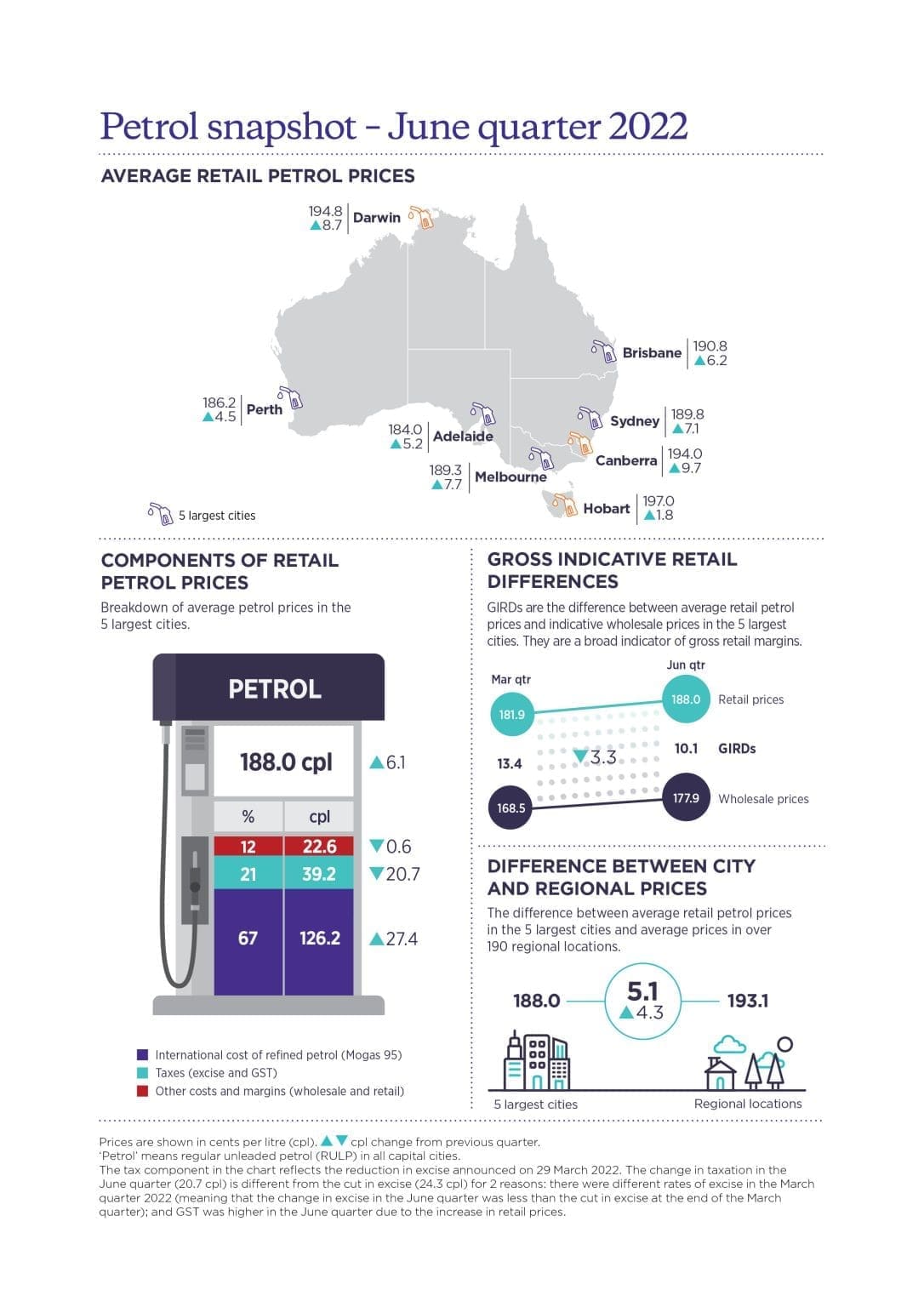 Petrol snapshot – June quarter 2022

AVERAGE RETAIL PETROL PRICES

194.8 ▲8.7 Darwin

Brisbane 190.8 ▲6.2

186.2 ▲4.5 Perth

184.0 ▲5.2 Adelaide

Sydney 189.8 ▲7.1

Canberra 194.0 ▲9.7

189.3 ▲7.7 Melbourne

Hobart 197.0 ▲1.8

5 largest cities

COMPONENTS OF RETAIL PETROL PRICES

Breakdown of average petrol prices in the 5 largest cities.

PETROL

188.0 cpl ▲6.1

| % | cpl | |
|---|---|---|
| 12 | 22.6 | ▼0.6 |
| 21 | 39.2 | ▼20.7 |
| 67 | 126.2 | ▲27.4 |

International cost of refined petrol (Mogas 95)
Taxes (excise and GST)
Other costs and margins (wholesale and retail)

GROSS INDICATIVE RETAIL DIFFERENCES

GIRDs are the difference between average retail petrol prices and indicative wholesale prices in the 5 largest cities. They are a broad indicator of gross retail margins.

Mar qtr
Jun qtr
181.9
188.0 Retail prices
13.4
▼3.3
10.1 GIRDs
168.5
177.9 Wholesale prices

DIFFERENCE BETWEEN CITY AND REGIONAL PRICES

The difference between average retail petrol prices in the 5 largest cities and average prices in over 190 regional locations.

188.0 5.1 ▲4.3 193.1

5 largest cities
Regional locations

Prices are shown in cents per litre (cpl). ▲▼ cpl change from previous quarter.
'Petrol' means regular unleaded petrol (RULP) in all capital cities.
The tax component in the chart reflects the reduction in excise announced on 29 March 2022. The change in taxation in the June quarter (20.7 cpl) is different from the cut in excise (24.3 cpl) for 2 reasons: there were different rates of excise in the March quarter 2022 (meaning that the change in excise in the June quarter was less than the cut in excise at the end of the March quarter); and GST was higher in the June quarter due to the increase in retail prices.