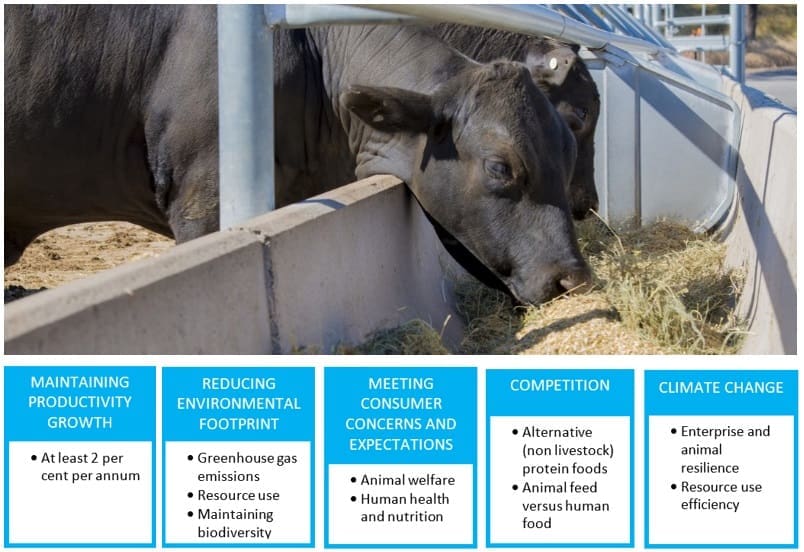 MAINTAINING PRODUCTIVITY GROWTH

• At least 2 per cent per annum

REDUCING ENVIRONMENTAL FOOTPRINT

• Greenhouse gas emissions
• Resource use
• Maintaining biodiversity

MEETING CONSUMER CONCERNS AND EXPECTATIONS

• Animal welfare
• Human health and nutrition

COMPETITION

• Alternative (non livestock) protein foods
• Animal feed versus human food

CLIMATE CHANGE

• Enterprise and animal resilience
• Resource use efficiency